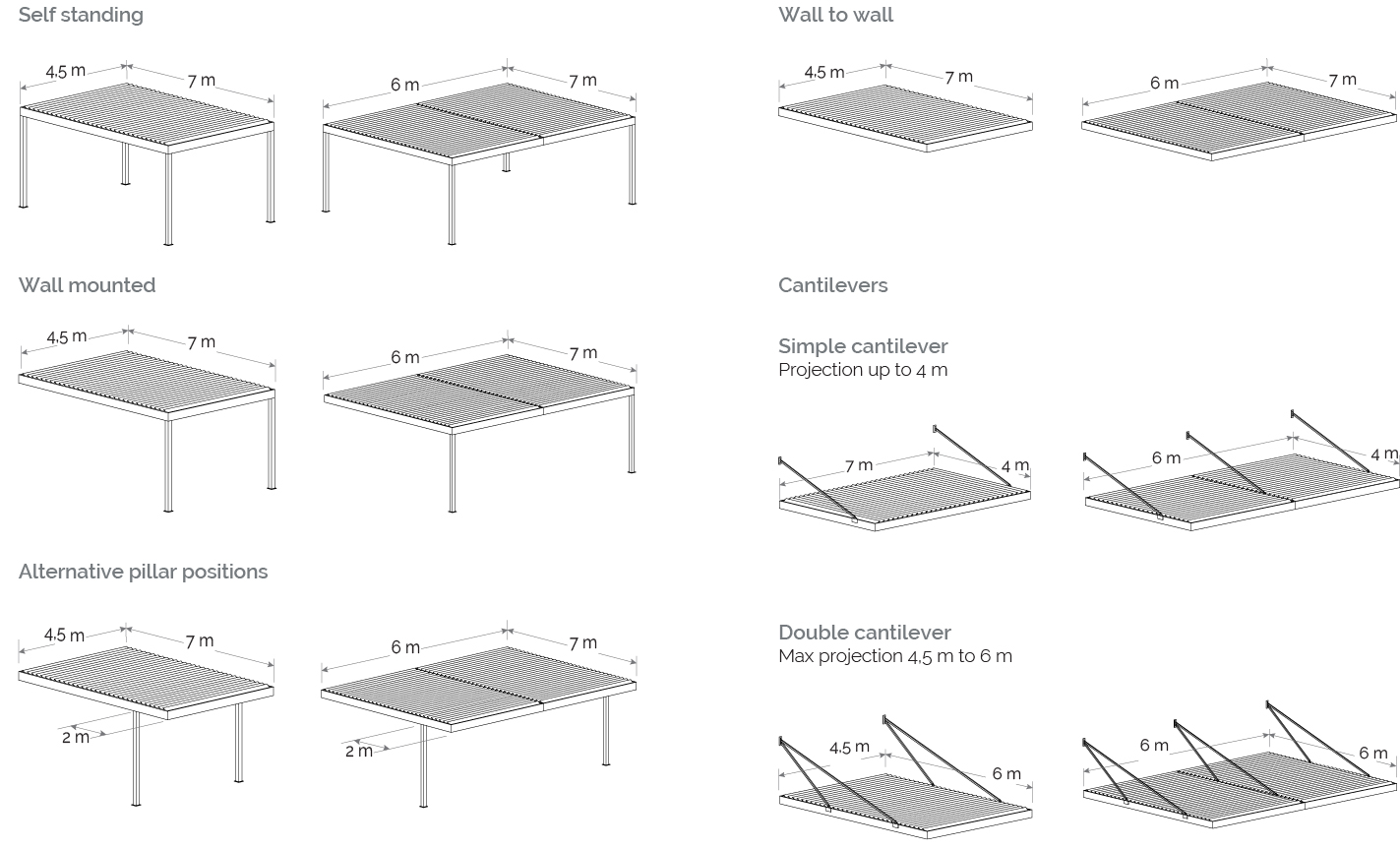 Self standing

4,5 m
7 m

6 m
7 m

Wall mounted

4,5 m
7 m

6 m
7 m

Alternative pillar positions

4,5 m
7 m
2 m

6 m
7 m
2 m

Wall to wall

4,5 m
7 m

6 m
7 m

Cantilevers

Simple cantilever
Projection up to 4 m

7 m
4 m

6 m
4 m

Double cantilever
Max projection 4,5 m to 6 m

4,5 m
6 m

6 m
6 m